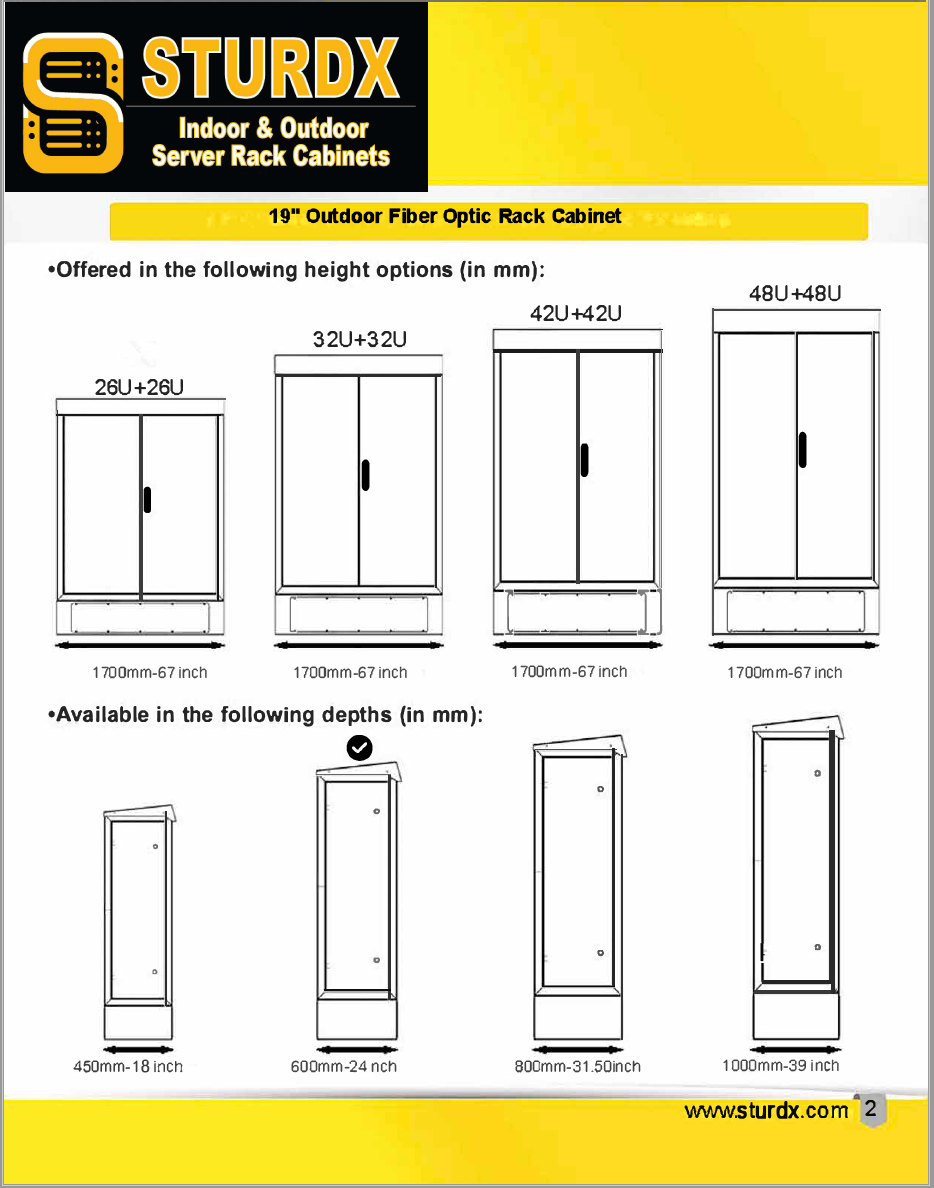 STURDX
Indoor & Outdoor
Server Rack Cabinets

19" Outdoor Fiber Optic Rack Cabinet

•Offered in the following height options (in mm):

26U+26U
32U+32U
42U+42U
48U+48U

1700mm-67 inch
1700mm-67 inch
1700mm-67 inch
1700mm-67 inch

•Available in the following depths (in mm):

450mm-18 inch
600mm-24 nch
800mm-31.50inch
1000mm-39 inch

www.sturdx.com 2