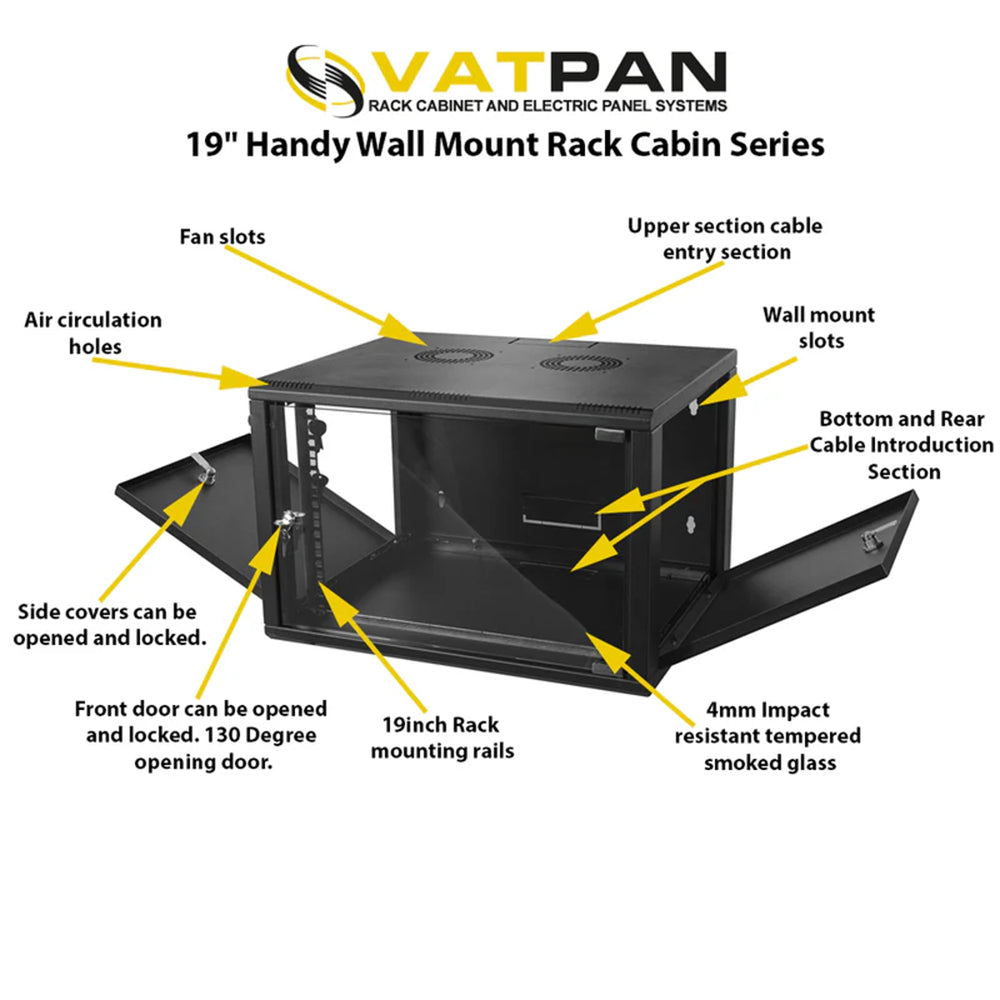 VATPAN
RACK CABINET AND ELECTRIC PANEL SYSTEMS

19" Handy Wall Mount Rack Cabin Series

Fan slots

Upper section cable entry section

Air circulation holes

Wall mount slots

Bottom and Rear Cable Introduction Section

Side covers can be opened and locked.

Front door can be opened and locked. 130 Degree opening door.

19inch Rack mounting rails

4mm Impact resistant tempered smoked glass